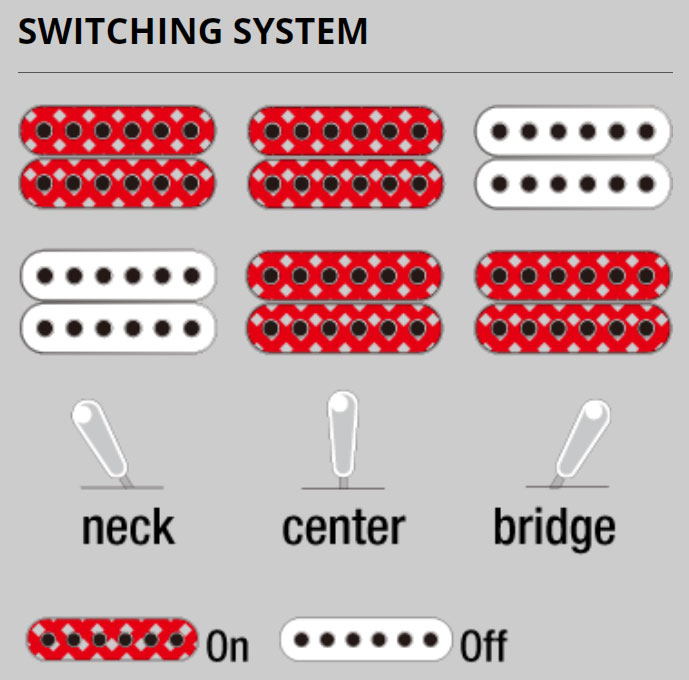 SWITCHING SYSTEM

neck center bridge

On Off