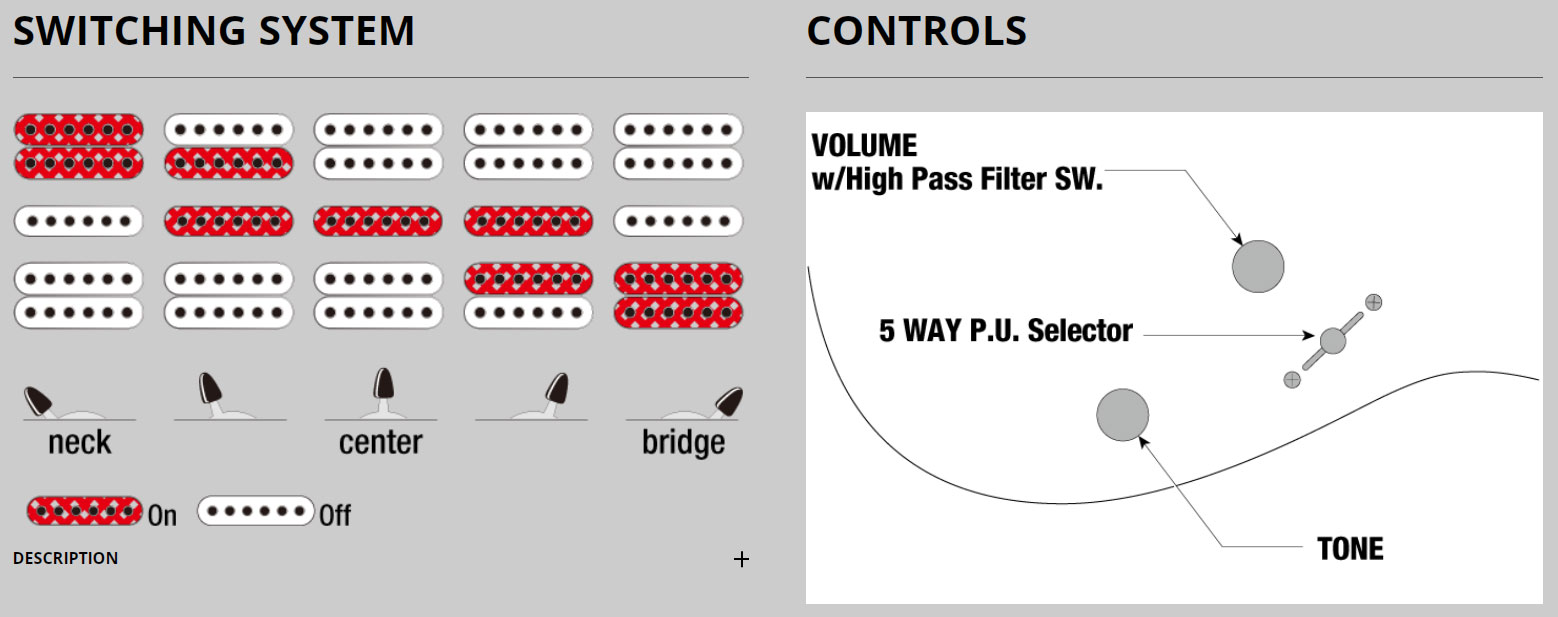 SWITCHING SYSTEM

neck

center

bridge

On

Off

DESCRIPTION

+

CONTROLS

VOLUME
w/High Pass Filter SW.

5 WAY P.U. Selector

TONE