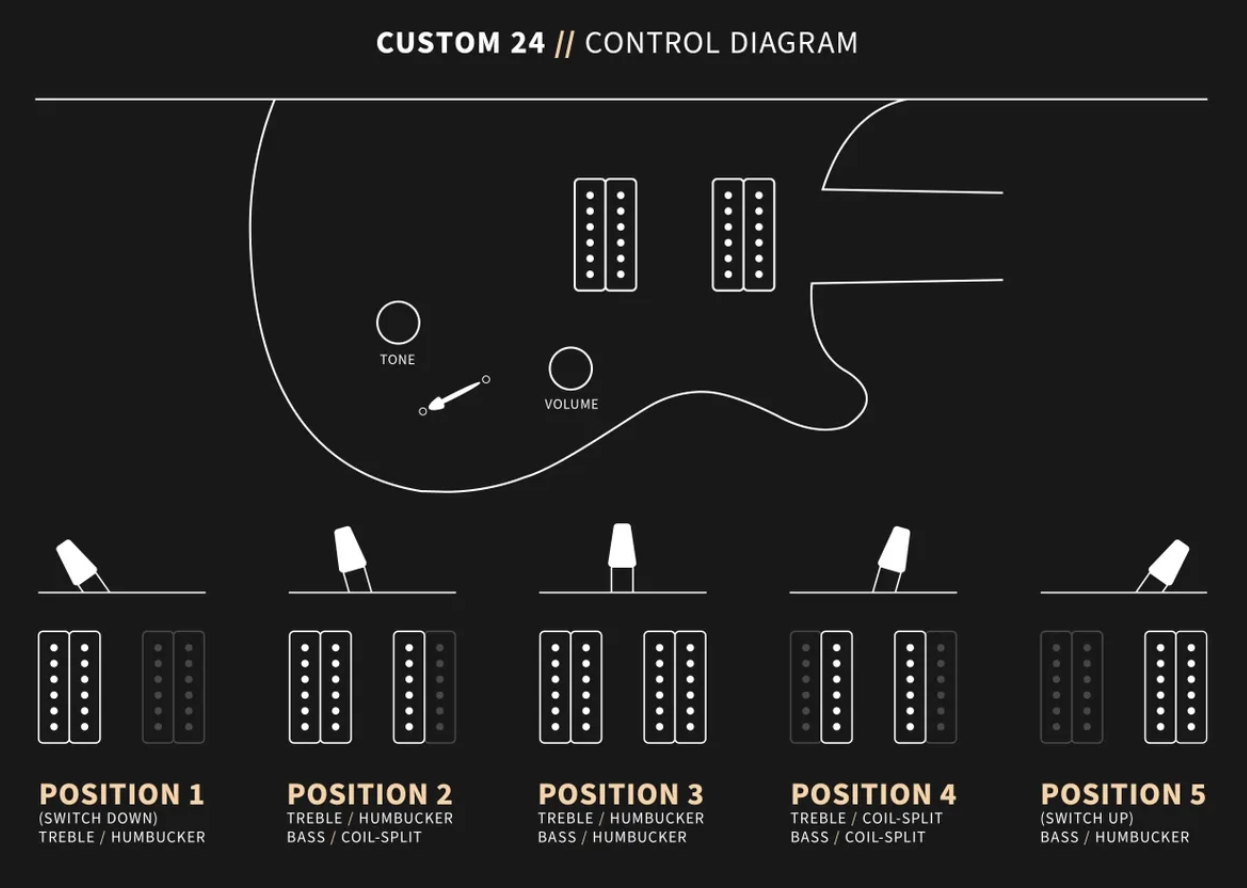 CUSTOM 24 // CONTROL DIAGRAM

TONE

VOLUME

POSITION 1
(SWITCH DOWN)
TREBLE / HUMBUCKER

POSITION 2
TREBLE / HUMBUCKER
BASS / COIL-SPLIT

POSITION 3
TREBLE / HUMBUCKER
BASS / HUMBUCKER

POSITION 4
TREBLE / COIL-SPLIT
BASS / COIL-SPLIT

POSITION 5
(SWITCH UP)
BASS / HUMBUCKER